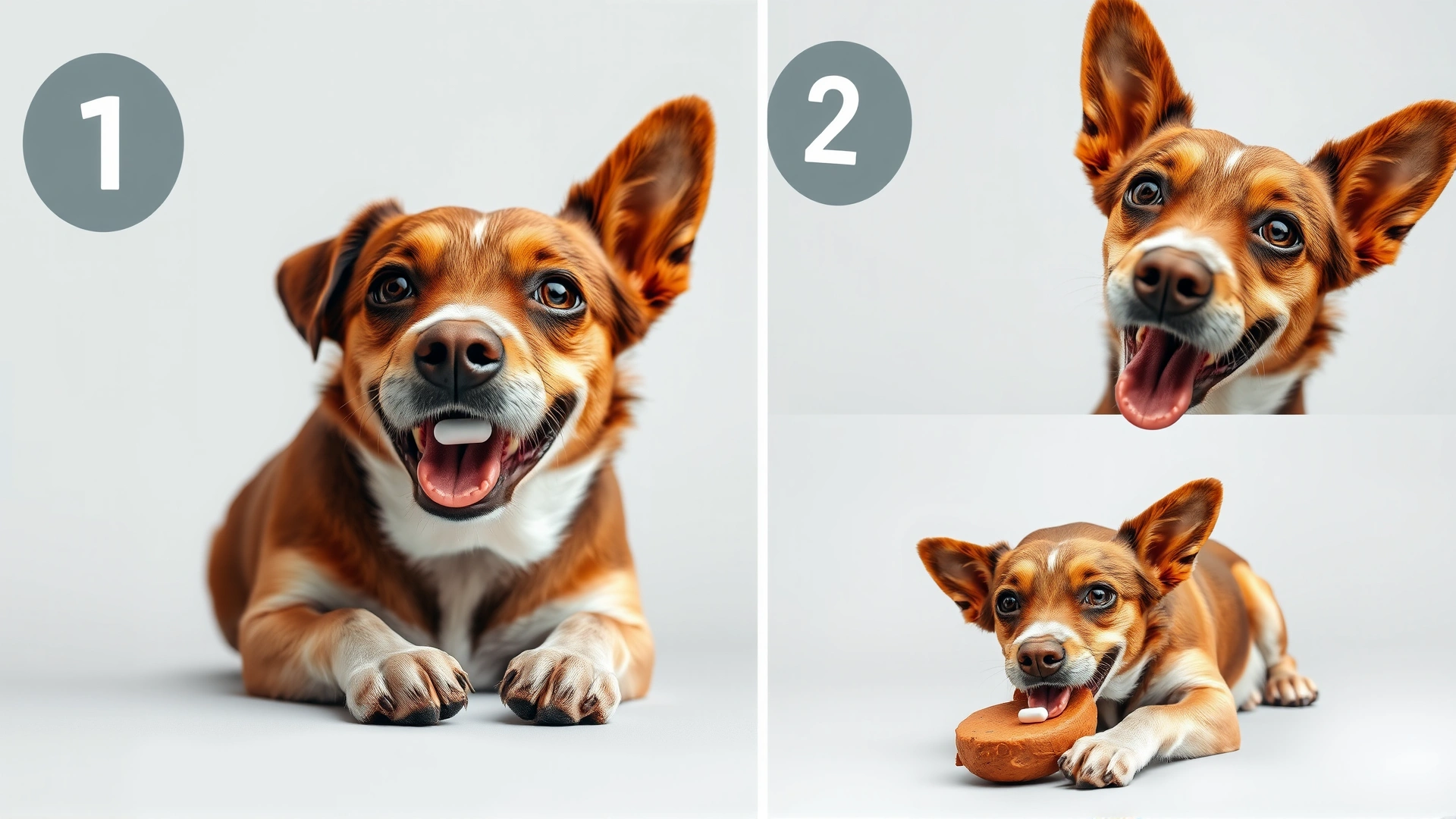 1

2